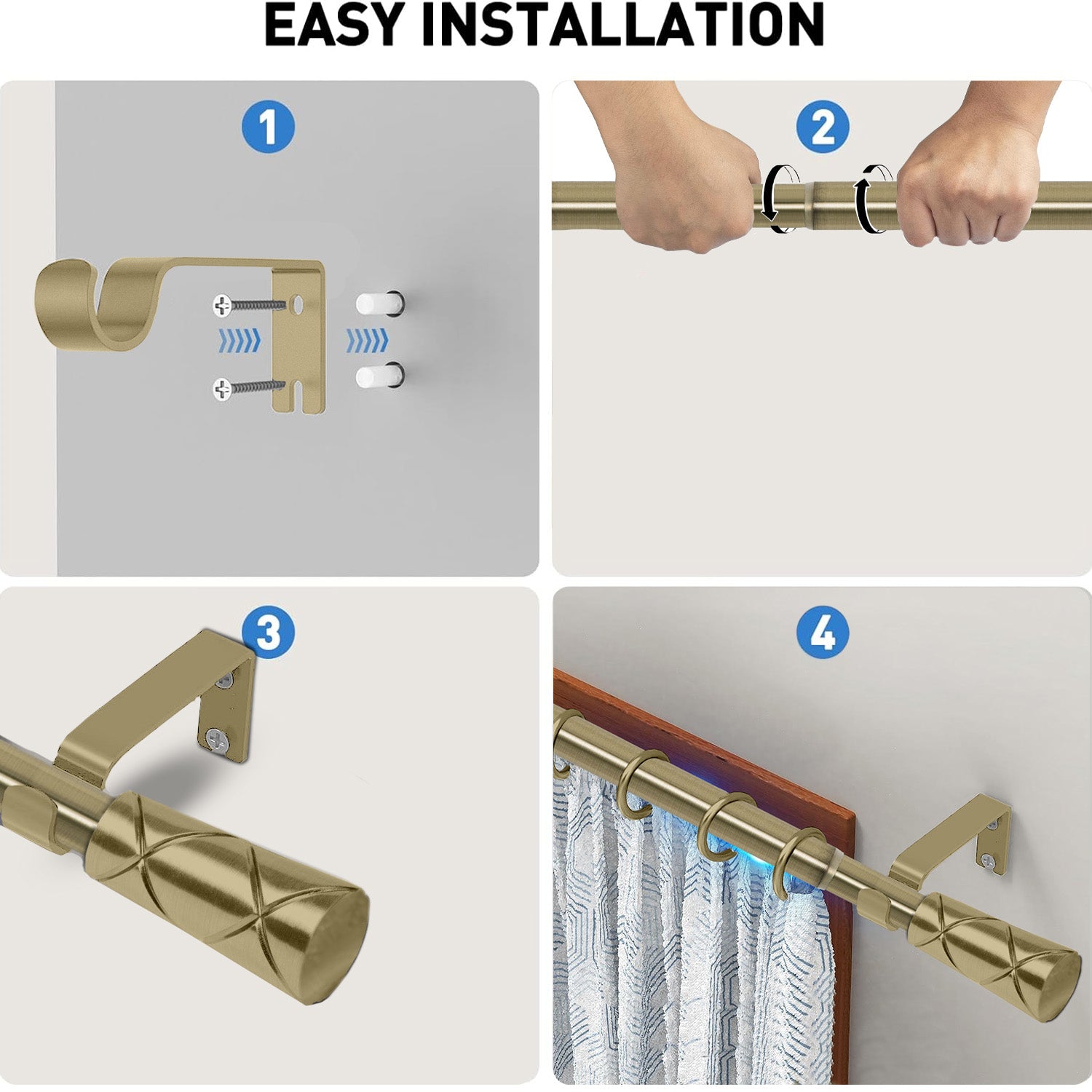 EASY INSTALLATION

1

2

3

4