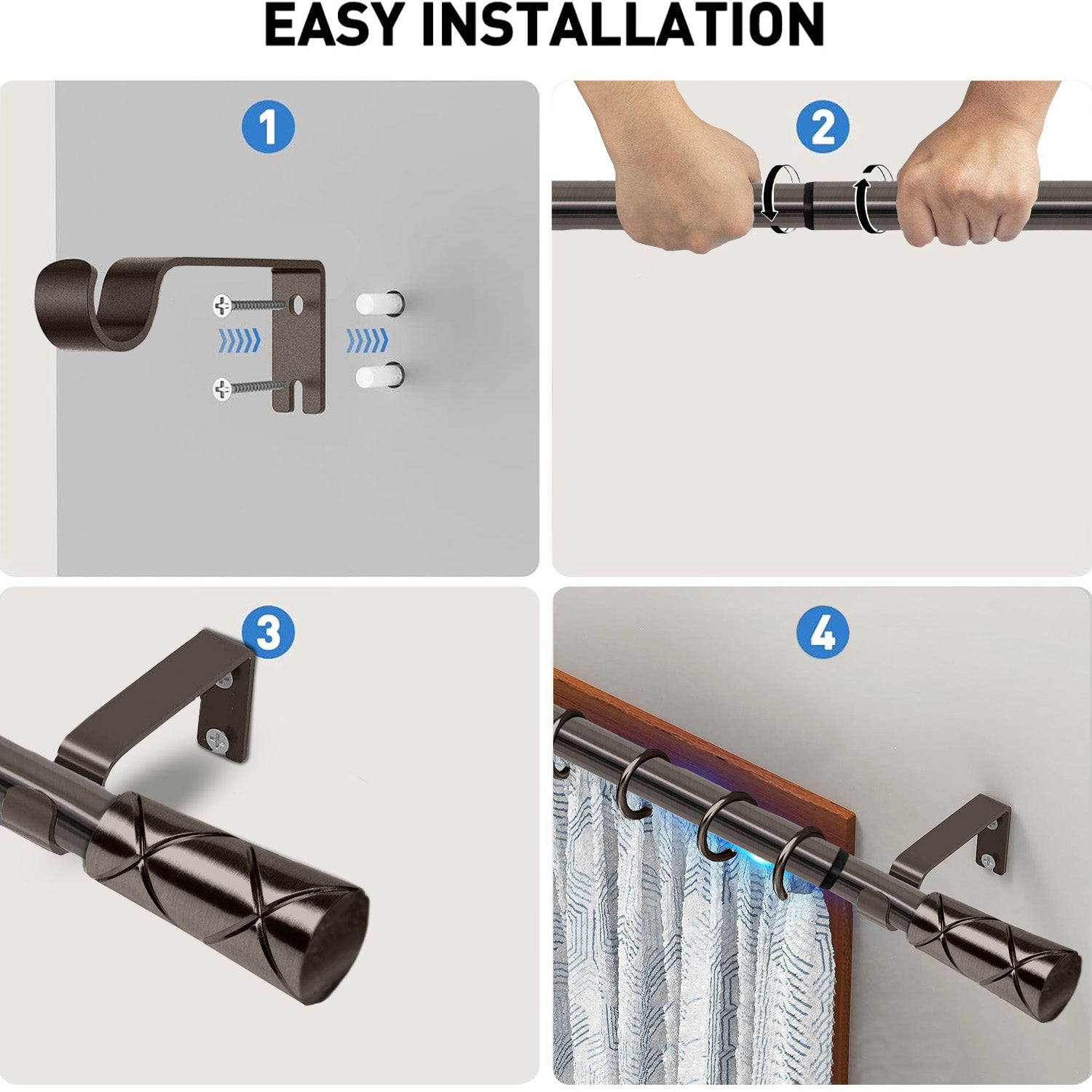 EASY INSTALLATION

1

2

3

4