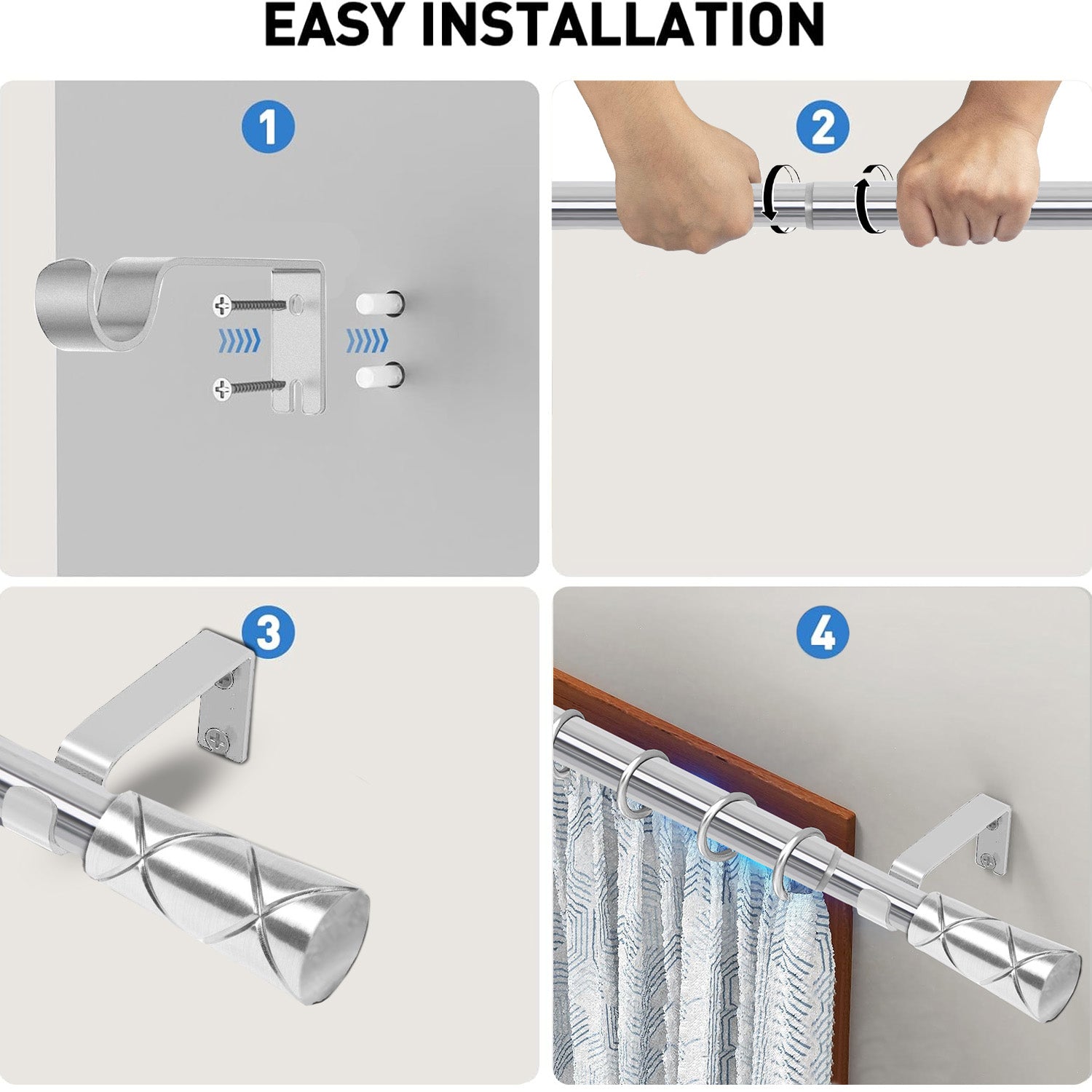 EASY INSTALLATION

1

2

3

4