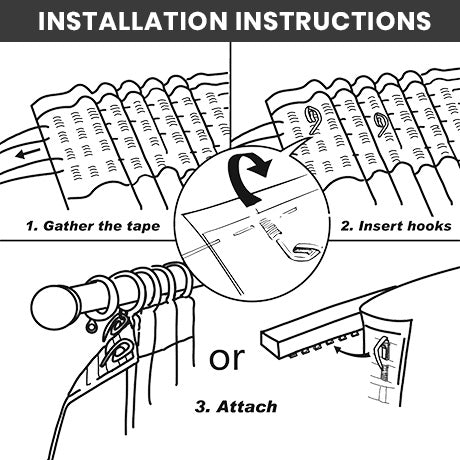 INSTALLATION INSTRUCTIONS

1. Gather the tape

2. Insert hooks

or

3. Attach